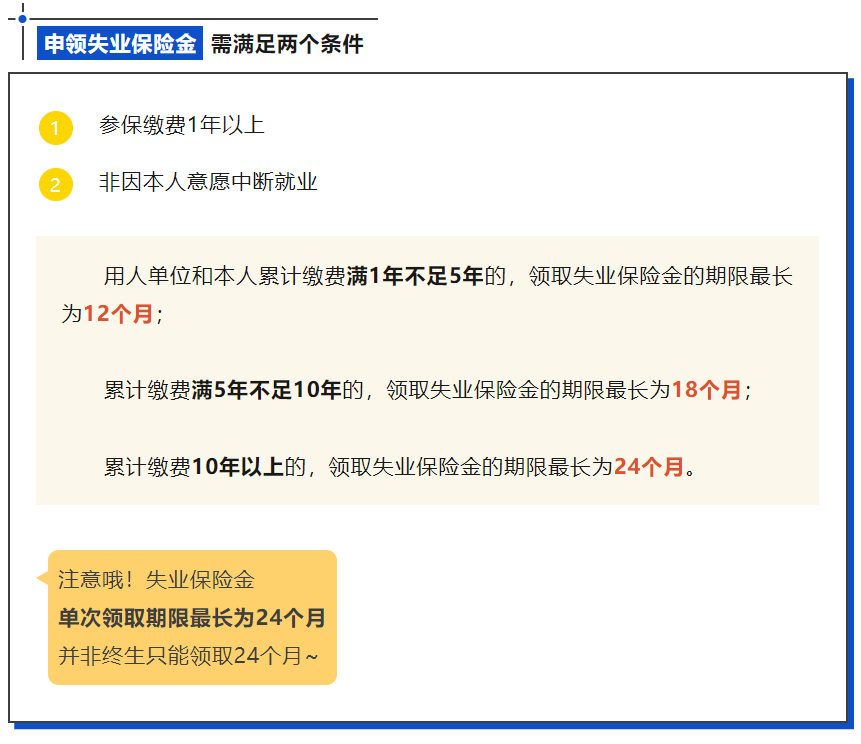 申领失业保险金 需满足两个条件

1 参保缴费1年以上

2 非因本人意愿中断就业

用人单位和本人累计缴费满1年不足5年的，领取失业保险金的期限最长为12个月；

累计缴费满5年不足10年的，领取失业保险金的期限最长为18个月；

累计缴费10年以上的，领取失业保险金的期限最长为24个月。

注意哦！失业保险金
单次领取期限最长为24个月
并非终生只能领取24个月~